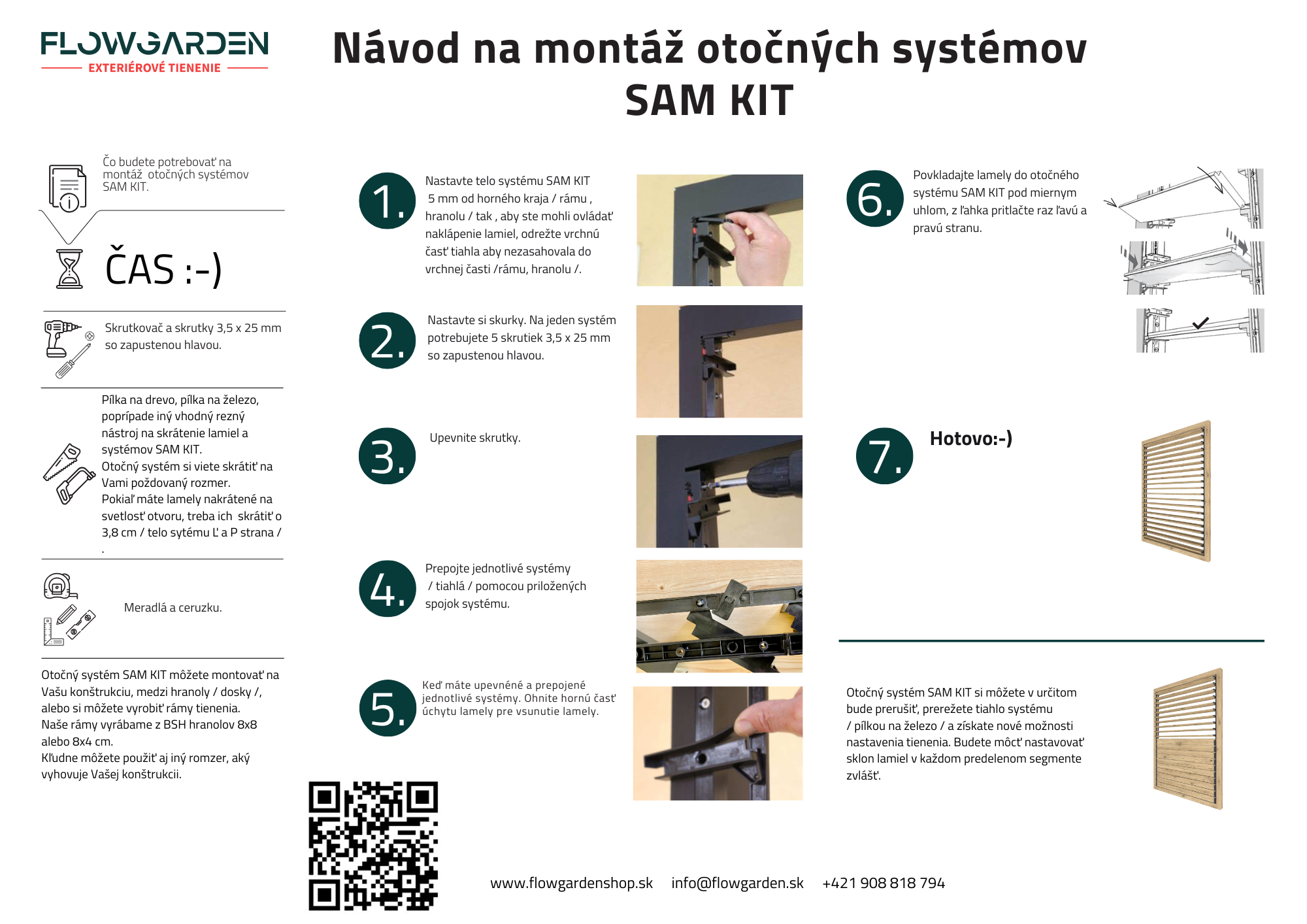 FLOWGARDEN
EXTERIÉROVÉ TIENENIE

Návod na montáž otočných systémov SAM KIT

Čo budete potrebovať na montáž otočných systémov SAM KIT.

ČAS :-)

Skrutkovač a skrutky 3,5 x 25 mm so zapustenou hlavou.

Pílka na drevo, pílka na železo, poprípade iný vhodný rezný nástroj na skrátenie lamiel a systémov SAM KIT.
Otočný systém si viete skrátiť na Vami poždovaný rozmer.
Pokiaľ máte lamely nakrátené na svetlosť otvoru, treba ich skrátiť o 3,8 cm / telo sytému Ľ a P strana / .

Meradlá a ceruzku.

Otočný systém SAM KIT môžete montovať na Vašu konštrukciu, medzi hranoly / dosky /, alebo si môžete vyrobiť rámy tienenia.
Naše rámy vyrábame z BSH hranolov 8x8 alebo 8x4 cm.
Kľudne môžete použiť aj iný romzer, aký vyhovuje Vašej konštrukcii.

1. Nastavte telo systému SAM KIT 5 mm od horného kraja / rámu , hranolu / tak , aby ste mohli ovládať naklápenie lamiel, odrežte vrchnú časť tiahla aby nezasahovala do vrchnej časti /rámu, hranolu /.

2. Nastavte si skurky. Na jeden systém potrebujete 5 skrutiek 3,5 x 25 mm so zapustenou hlavou.

3. Upevnite skrutky.

4. Prepojte jednotlivé systémy / tiahlá / pomocou priložených spojok systému.

5. Keď máte upevnéné a prepojené jednotlivé systémy. Ohnite hornú časť úchytu lamely pre vsunutie lamely.

6. Povkladajte lamely do otočného systému SAM KIT pod miernym uhlom, z ľahka pritlačte raz ľavú a pravú stranu.

7. Hotovo:-)

Otočný systém SAM KIT si môžete v určitom bude prerušiť, prerežete tiahlo systému / pílkou na železo / a získate nové možnosti nastavenia tienenia. Budete môcť nastavovať sklon lamiel v každom predelenom segmente zvlášť.

www.flowgardenshop.sk info@flowgarden.sk +421 908 818 794